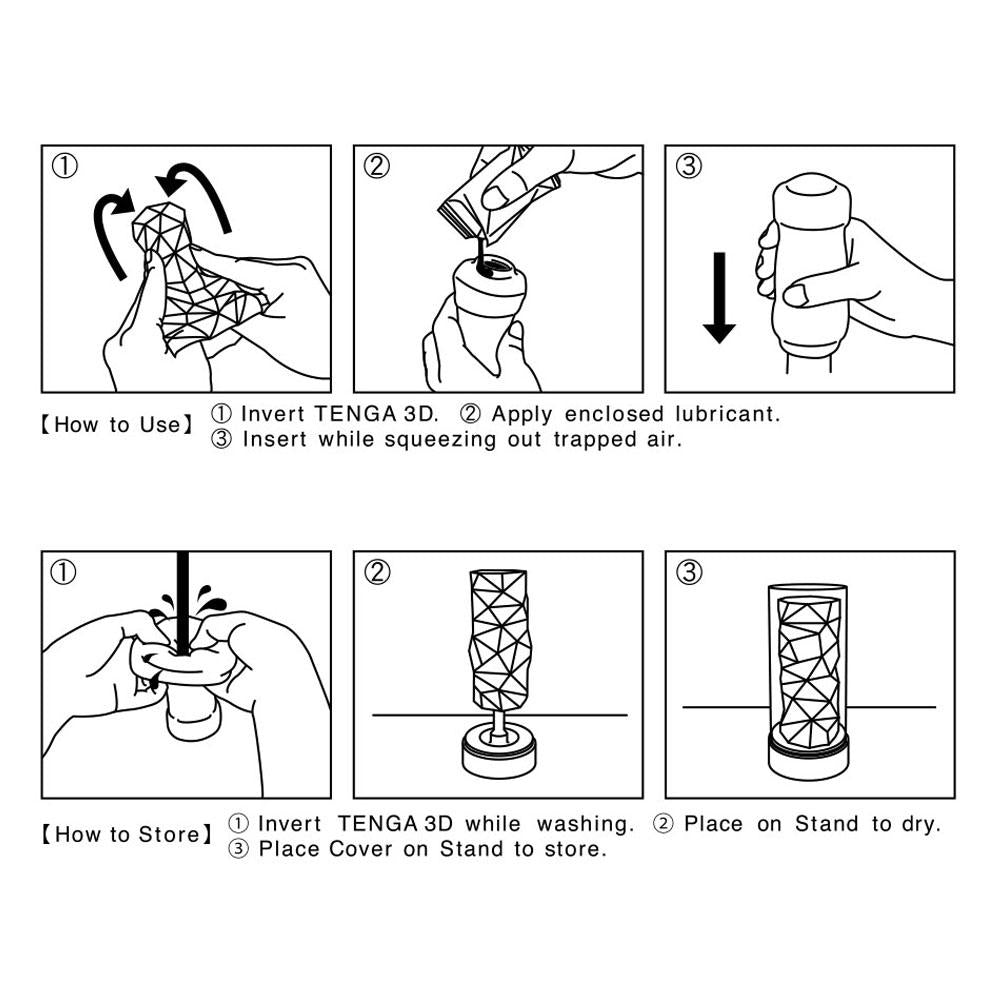 ①

②

③

【How to Use】 ① Invert TENGA 3D. ② Apply enclosed lubricant.
③ Insert while squeezing out trapped air.

①

②

③

【How to Store】 ① Invert TENGA 3D while washing. ② Place on Stand to dry.
③ Place Cover on Stand to store.